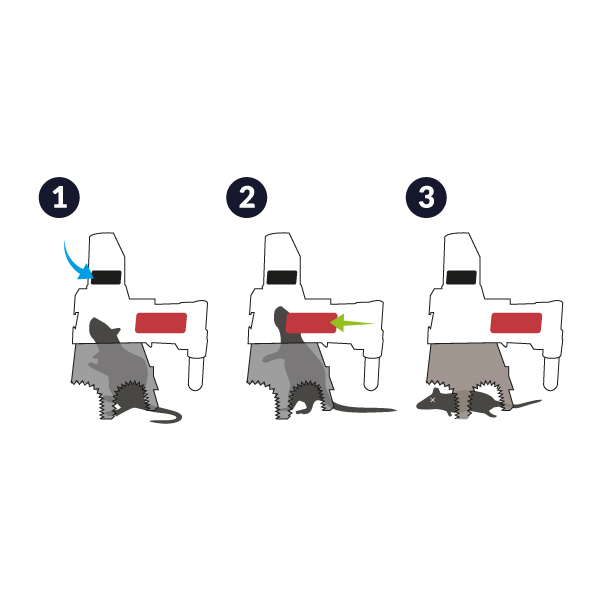 1

2

3